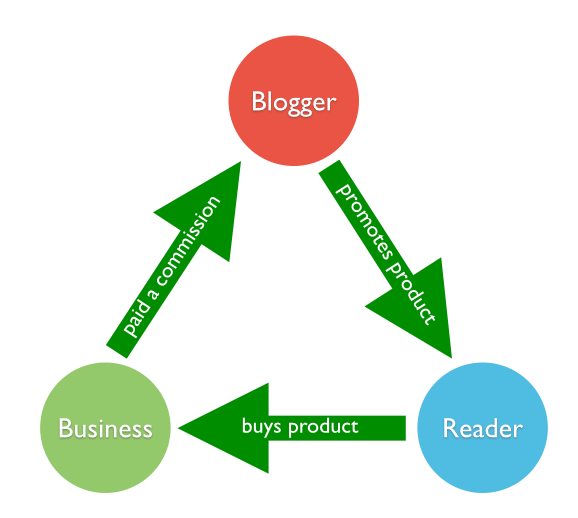 Blogger

promotes product

Reader

buys product

Business

paid a commission